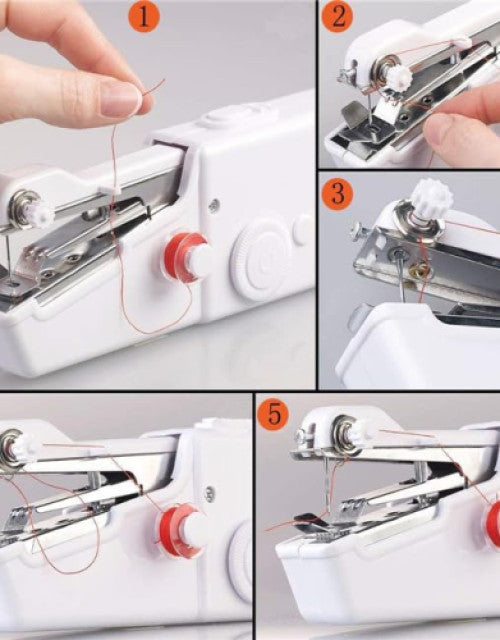 1

2

3

5